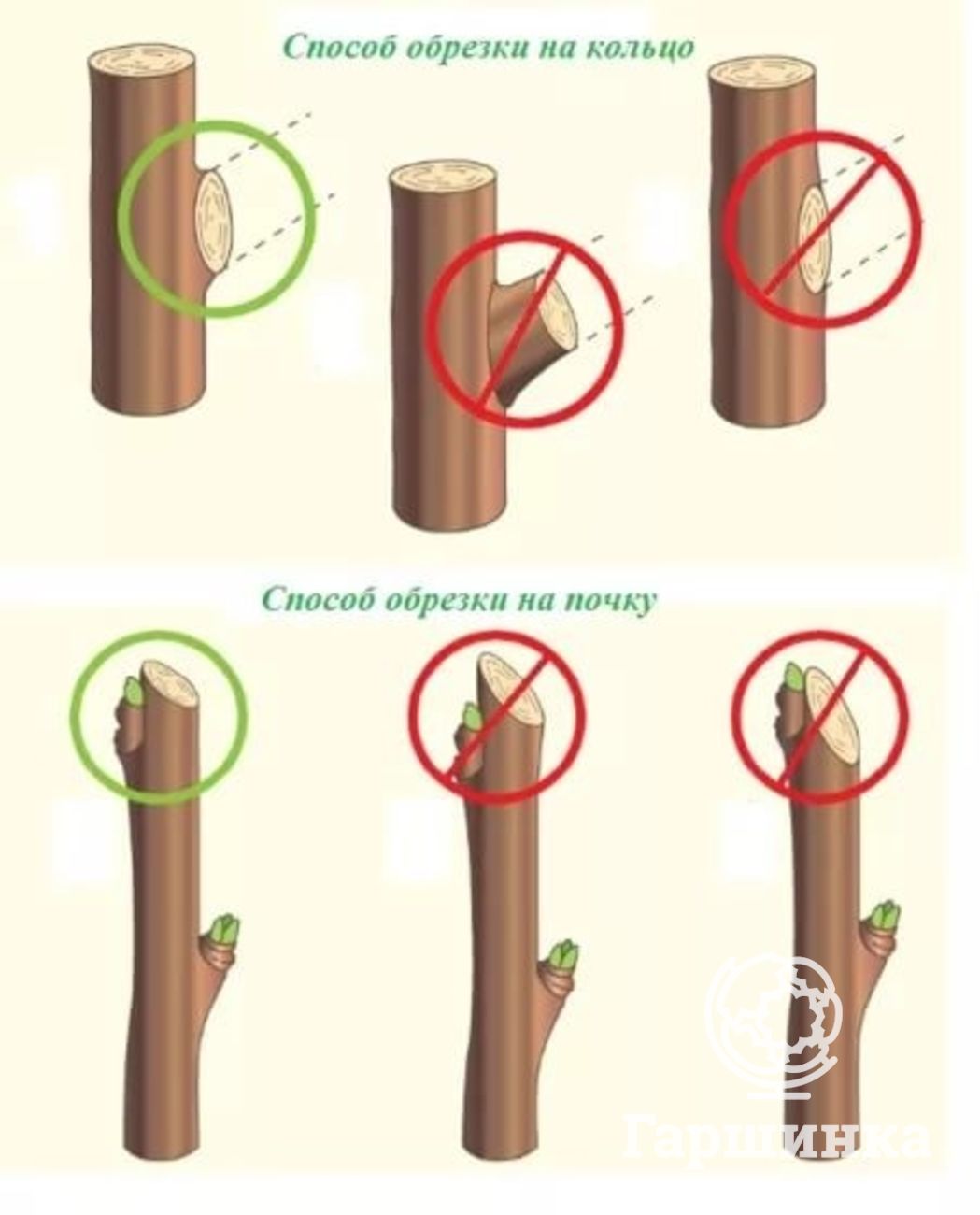 Способ обрезки на кольцо

Способ обрезки на почку

Гаршинка